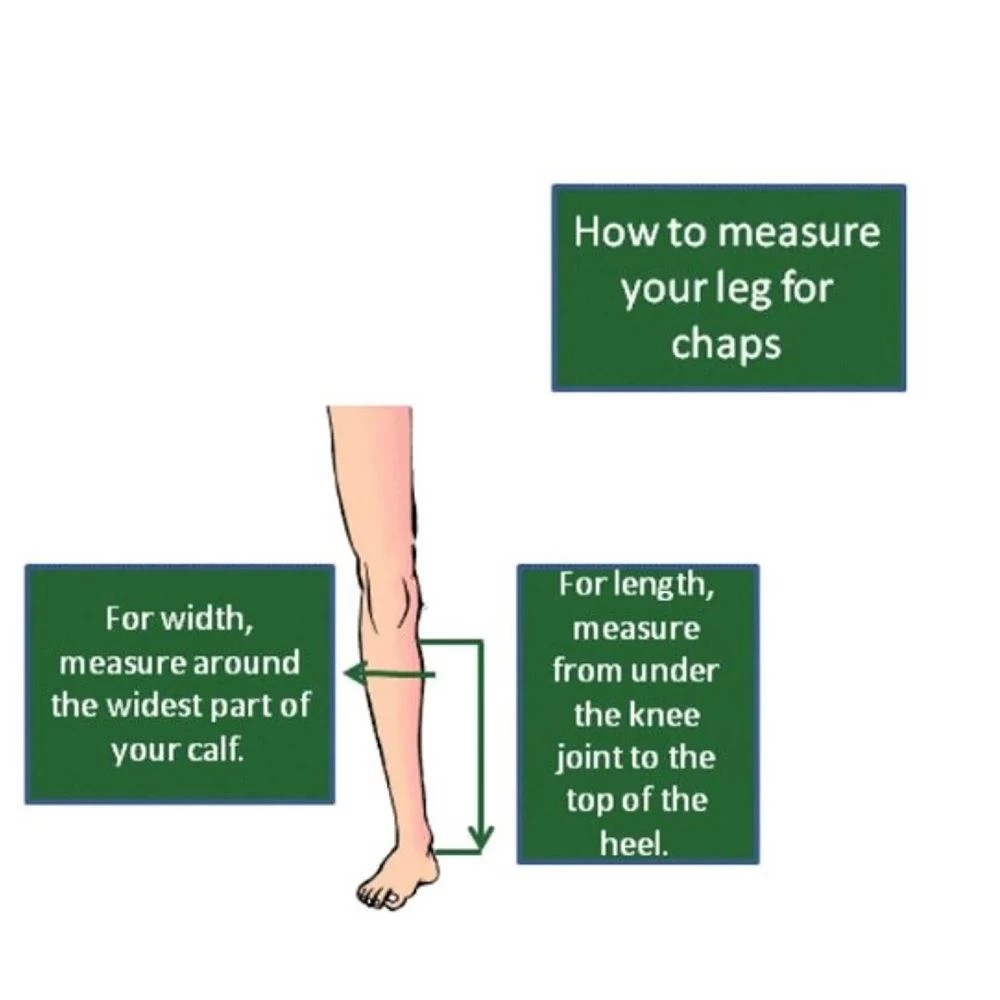 How to measure your leg for chaps

For width, measure around the widest part of your calf.

For length, measure from under the knee joint to the top of the heel.